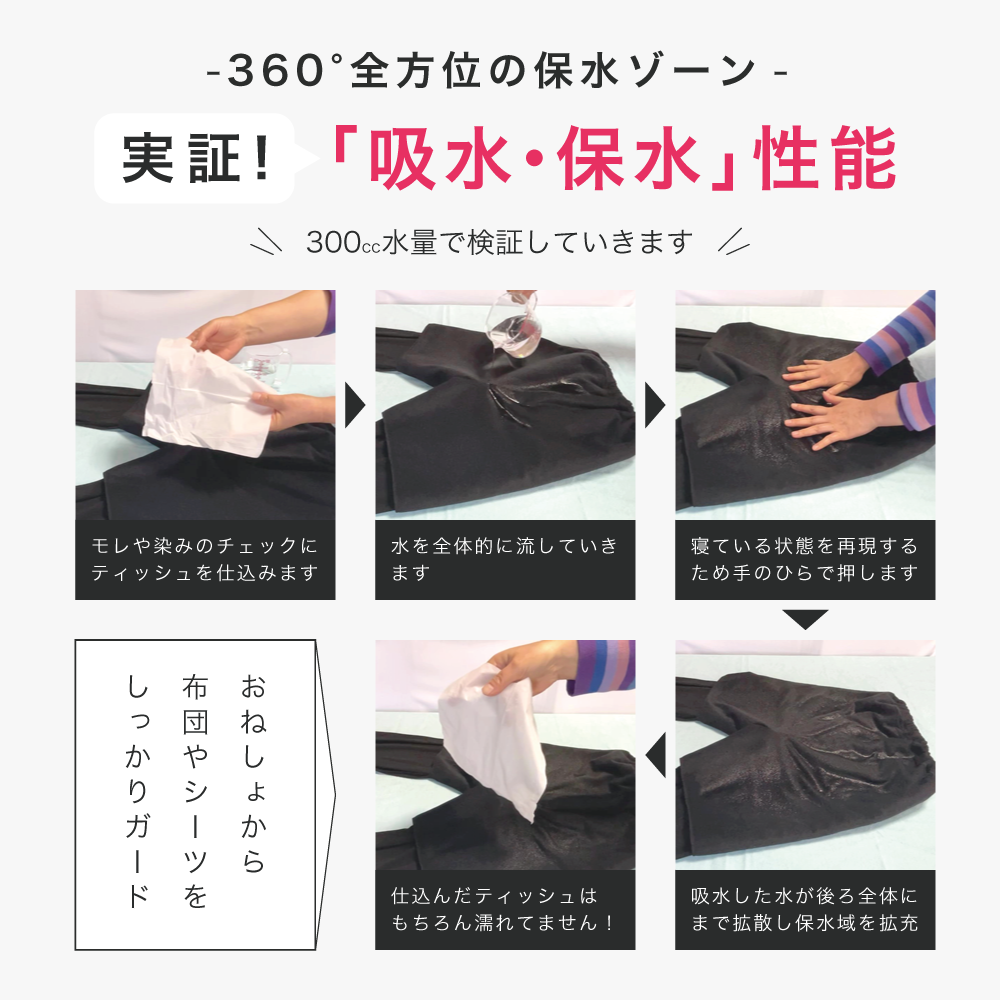 -360°全方位の保水ゾーン-

実証！「吸水・保水」性能

300cc水量で検証していきます

モレや染みのチェックにティッシュを仕込みます

水を全体的に流していきます

寝ている状態を再現するため手のひらで押します

吸水した水が後ろ全体にまで拡散し保水域を拡充

仕込んだティッシュはもちろん濡れてません！

おねしょから布団やシーツをしっかりガード