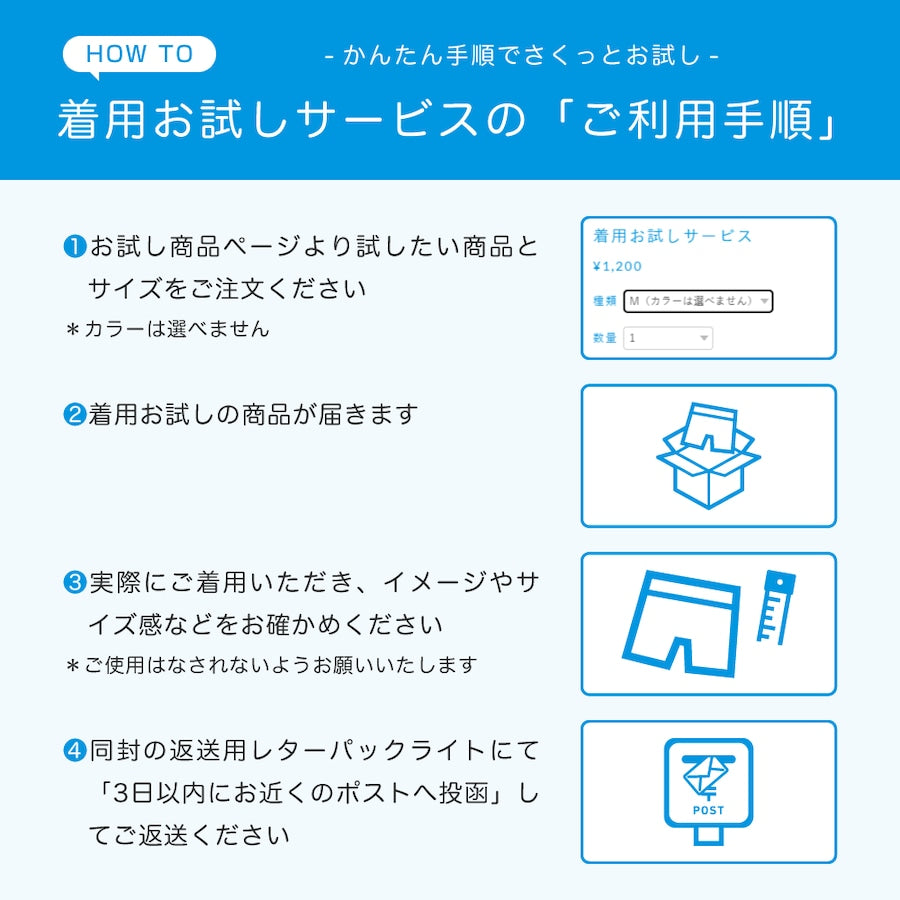 HOW TO

- かんたん手順でさくっとお試し -

着用お試しサービスの「ご利用手順」

❶お試し商品ページより試したい商品とサイズをご注文ください
＊カラーは選べません

着用お試しサービス
¥1,200
種類 M（カラーは選べません）
数量 1

❷着用お試しの商品が届きます

❸実際にご着用いただき、イメージやサイズ感などをお確かめください
＊ご使用はなされないようお願いいたします

❹同封の返送用レターパックライトにて「3日以内にお近くのポストへ投函」してご返送ください

POST