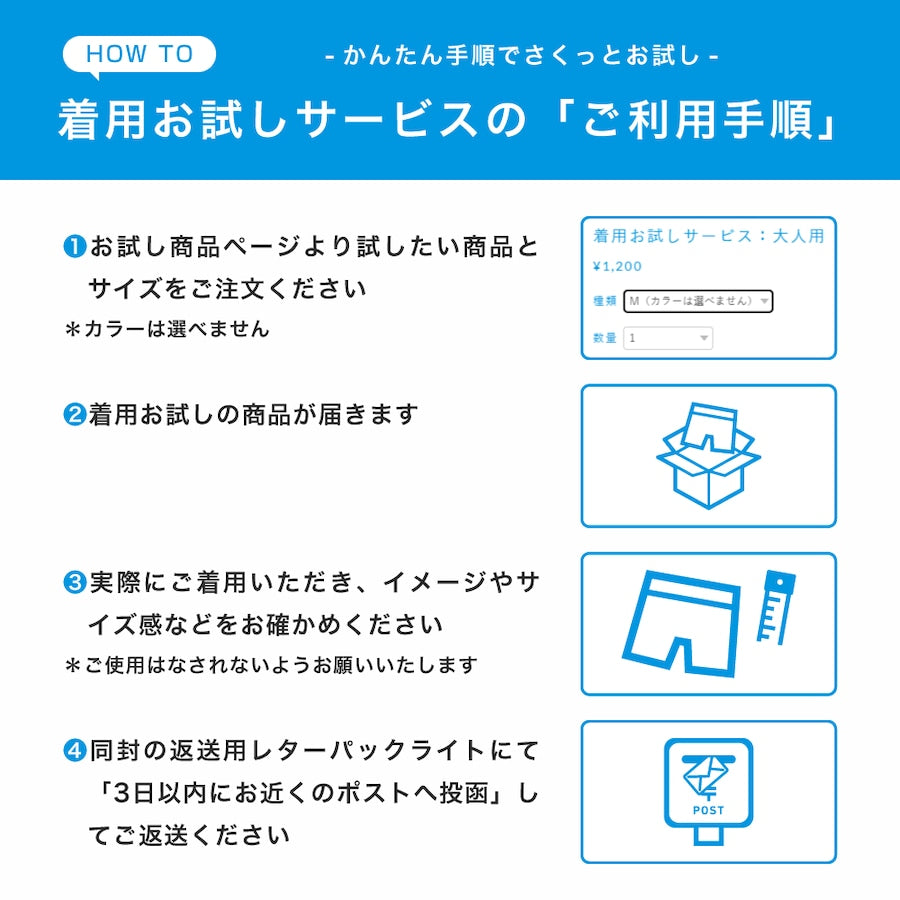 HOW TO

- かんたん手順でさくっとお試し -

着用お試しサービスの「ご利用手順」

❶お試し商品ページより試したい商品とサイズをご注文ください
＊カラーは選べません

着用お試しサービス：大人用
¥1,200
種類 M（カラーは選べません）
数量 1

❷着用お試しの商品が届きます

❸実際にご着用いただき、イメージやサイズ感などをお確かめください
＊ご使用はなされないようお願いいたします

❹同封の返送用レターパックライトにて「3日以内にお近くのポストへ投函」してご返送ください

POST